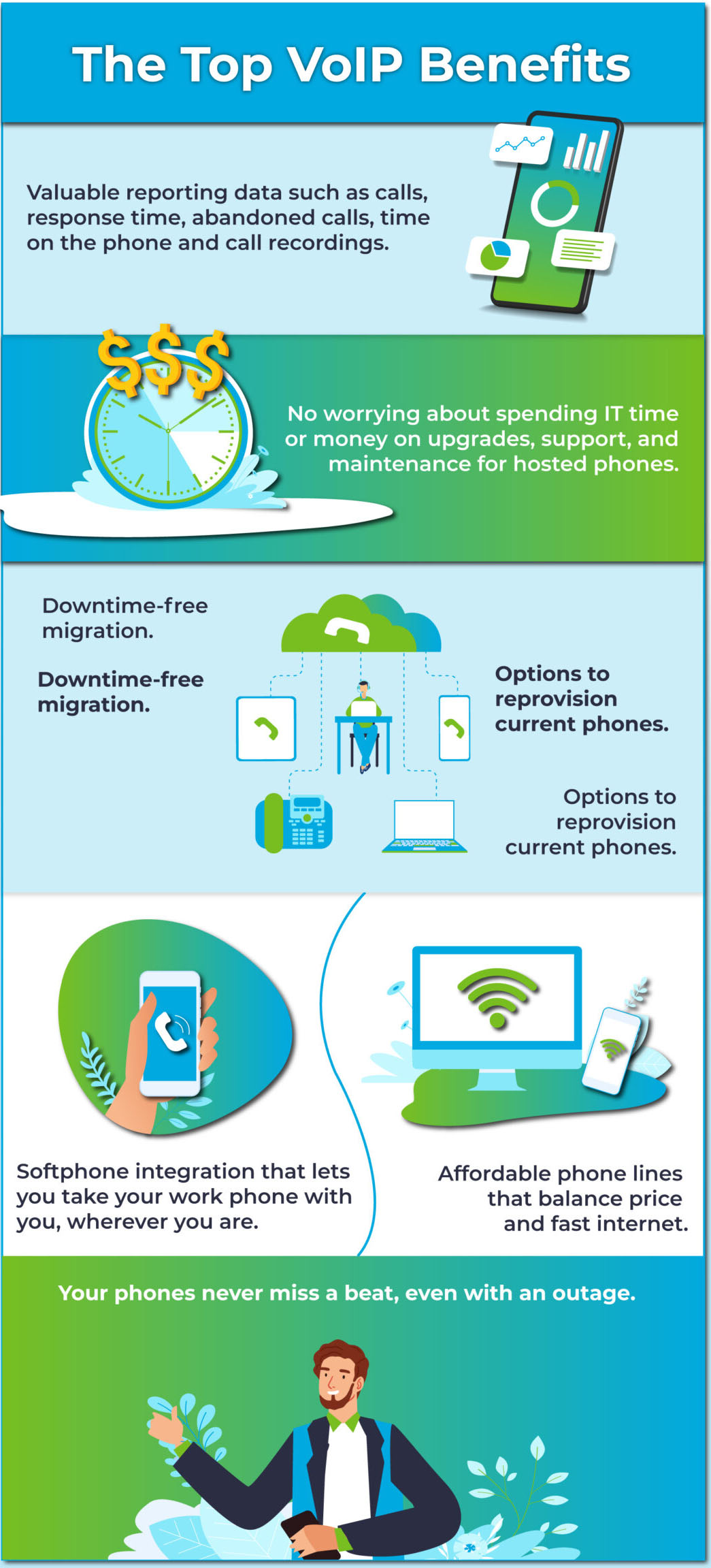 The Top VoIP Benefits

Valuable reporting data such as calls, response time, abandoned calls, time on the phone and call recordings.

$$$

No worrying about spending IT time or money on upgrades, support, and maintenance for hosted phones.

Downtime-free migration.

Downtime-free migration.

Options to reprovision current phones.

Options to reprovision current phones.

Softphone integration that lets you take your work phone with you, wherever you are.

Affordable phone lines that balance price and fast internet.

Your phones never miss a beat, even with an outage.